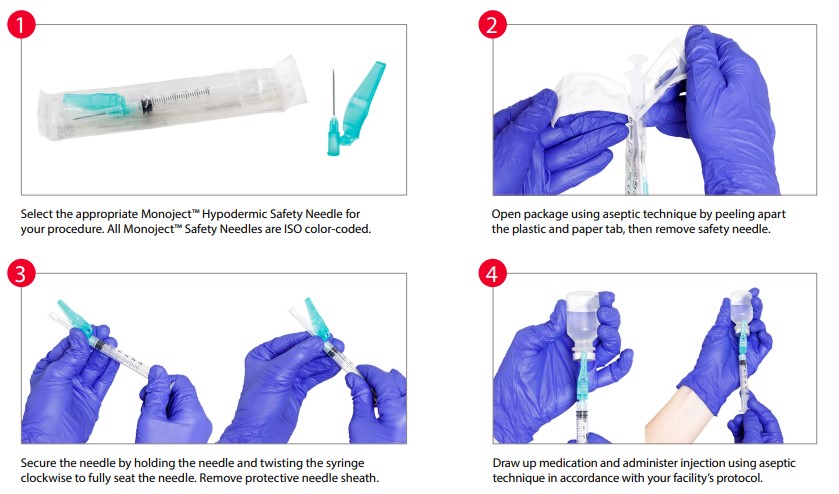 1

Select the appropriate Monoject™ Hypodermic Safety Needle for your procedure. All Monoject™ Safety Needles are ISO color-coded.

2

Open package using aseptic technique by peeling apart the plastic and paper tab, then remove safety needle.

3

Secure the needle by holding the needle and twisting the syringe clockwise to fully seat the needle. Remove protective needle sheath.

4

Draw up medication and administer injection using aseptic technique in accordance with your facility's protocol.